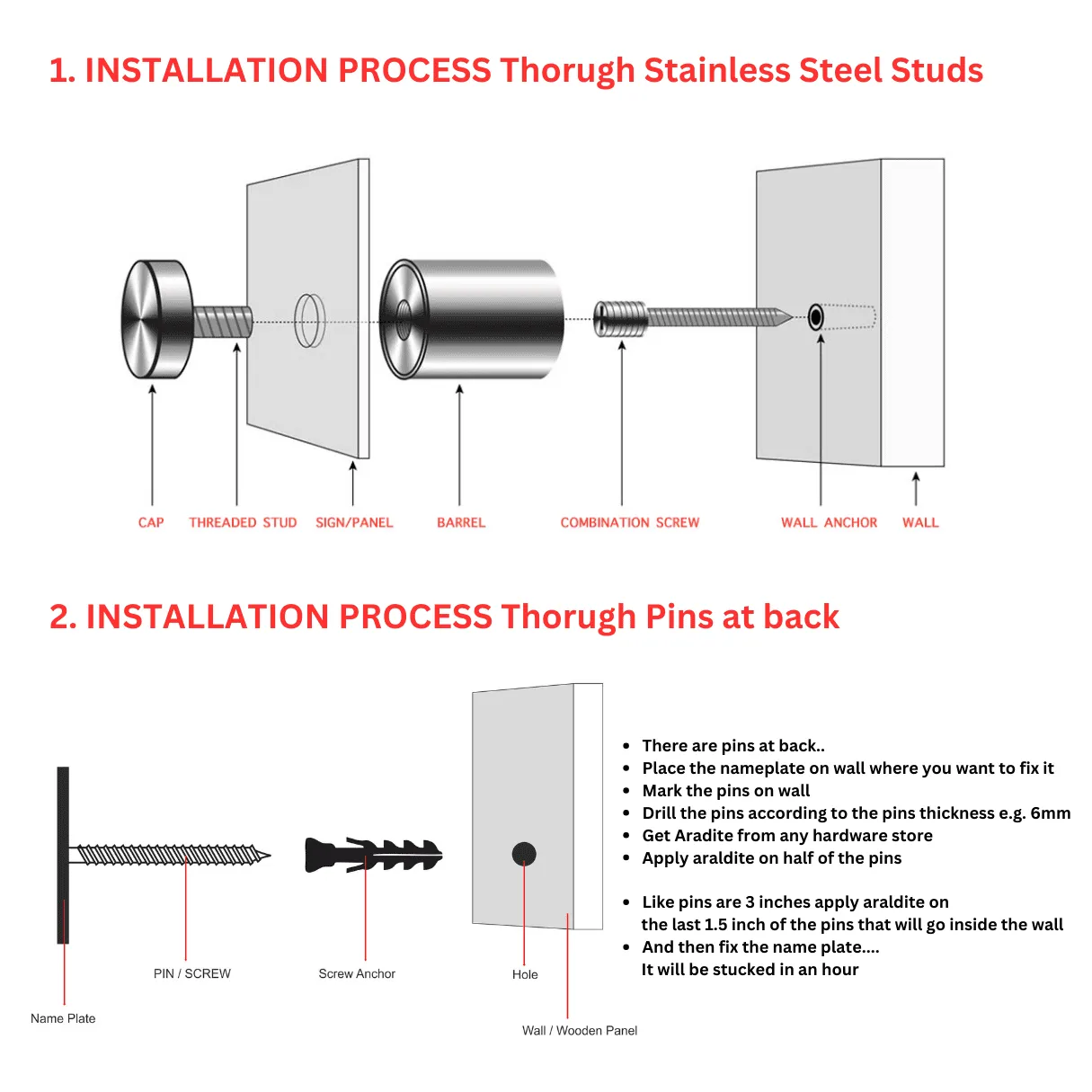 1. INSTALLATION PROCESS Thorugh Stainless Steel Studs

CAP THREADED STUD SIGN/PANEL BARREL COMBINATION SCREW WALL ANCHOR WALL

2. INSTALLATION PROCESS Thorugh Pins at back

Name Plate PIN / SCREW Screw Anchor Hole Wall / Wooden Panel

- There are pins at back..
- Place the nameplate on wall where you want to fix it
- Mark the pins on wall
- Drill the pins according to the pins thickness e.g. 6mm
- Get Aradite from any hardware store
- Apply araldite on half of the pins

- Like pins are 3 inches apply araldite on the last 1.5 inch of the pins that will go inside the wall
- And then fix the name plate.... It will be stucked in an hour